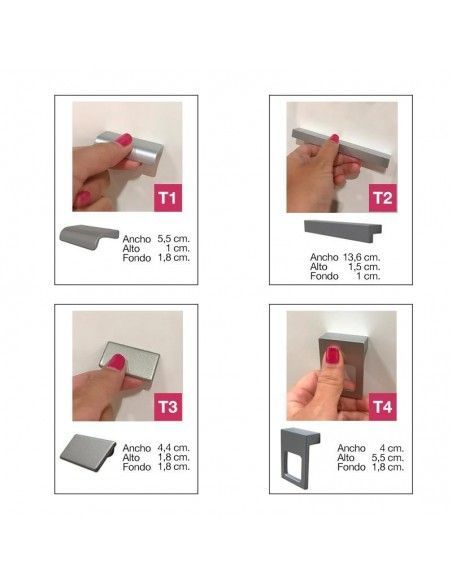 T1

Ancho 5,5 cm.
Alto 1 cm.
Fondo 1,8 cm.

T2

Ancho 13,6 cm.
Alto 1,5 cm.
Fondo 1 cm.

T3

Ancho 4,4 cm.
Alto 1,8 cm.
Fondo 1,8 cm.

T4

Ancho 4 cm.
Alto 5,5 cm.
Fondo 1,8 cm.