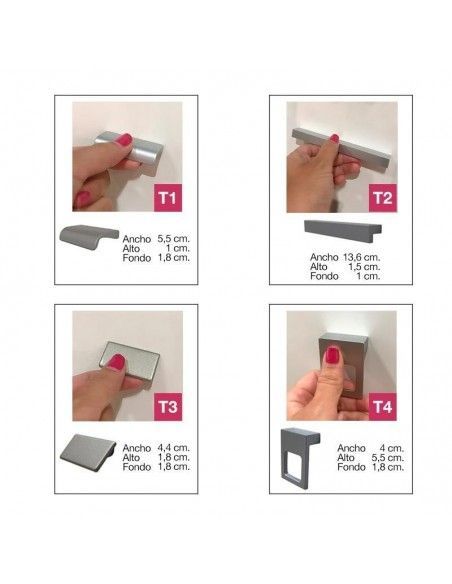 T1

Ancho 5,5 cm.
Alto 1 cm.
Fondo 1,8 cm.

T2

Ancho 13,6 cm.
Alto 1,5 cm.
Fondo 1 cm.

T3

Ancho 4,4 cm.
Alto 1,8 cm.
Fondo 1,8 cm.

T4

Ancho 4 cm.
Alto 5,5 cm.
Fondo 1,8 cm.