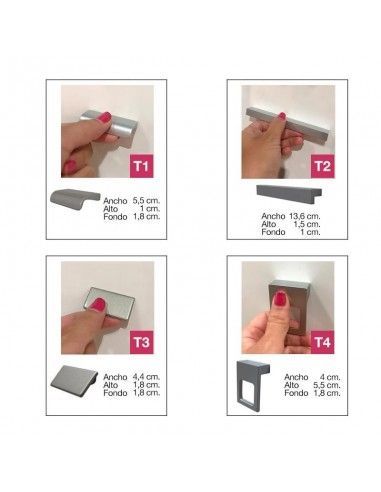 T1

Ancho 5,5 cm.
Alto 1 cm.
Fondo 1,8 cm.

T2

Ancho 13,6 cm.
Alto 1,5 cm.
Fondo 1 cm.

T3

Ancho 4,4 cm.
Alto 1,8 cm.
Fondo 1,8 cm.

T4

Ancho 4 cm.
Alto 5,5 cm.
Fondo 1,8 cm.