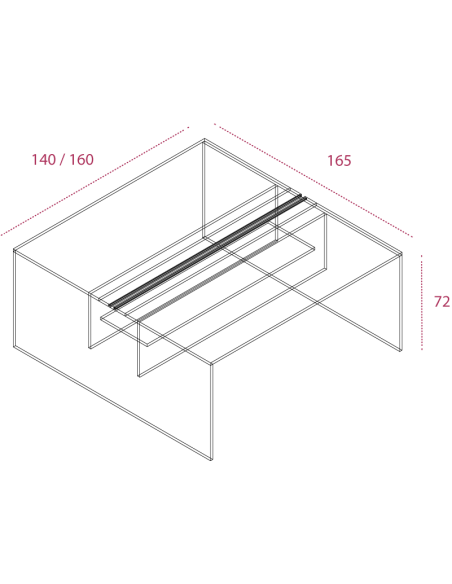 140 / 160

165

72